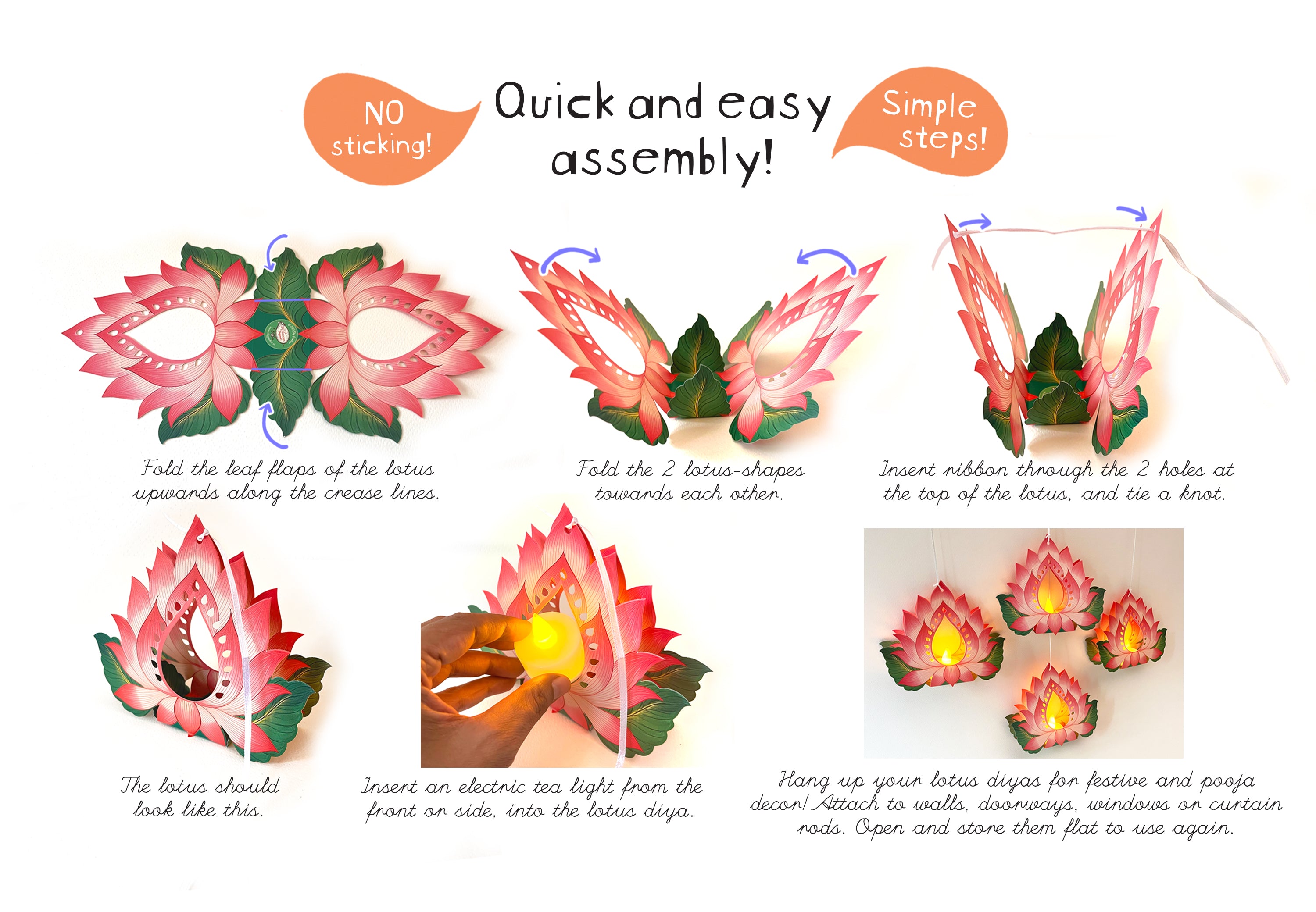 NO sticking!

Quick and easy assembly!

Simple steps!

Fold the leaf flaps of the lotus upwards along the crease lines.

Fold the 2 lotus-shapes towards each other.

Insert ribbon through the 2 holes at the top of the lotus, and tie a knot.

The lotus should look like this.

Insert an electric tea light from the front or side, into the lotus diya.

Hang up your lotus diyas for festive and pooja decor! Attach to walls, doorways, windows or curtain rods. Open and store them flat to use again.