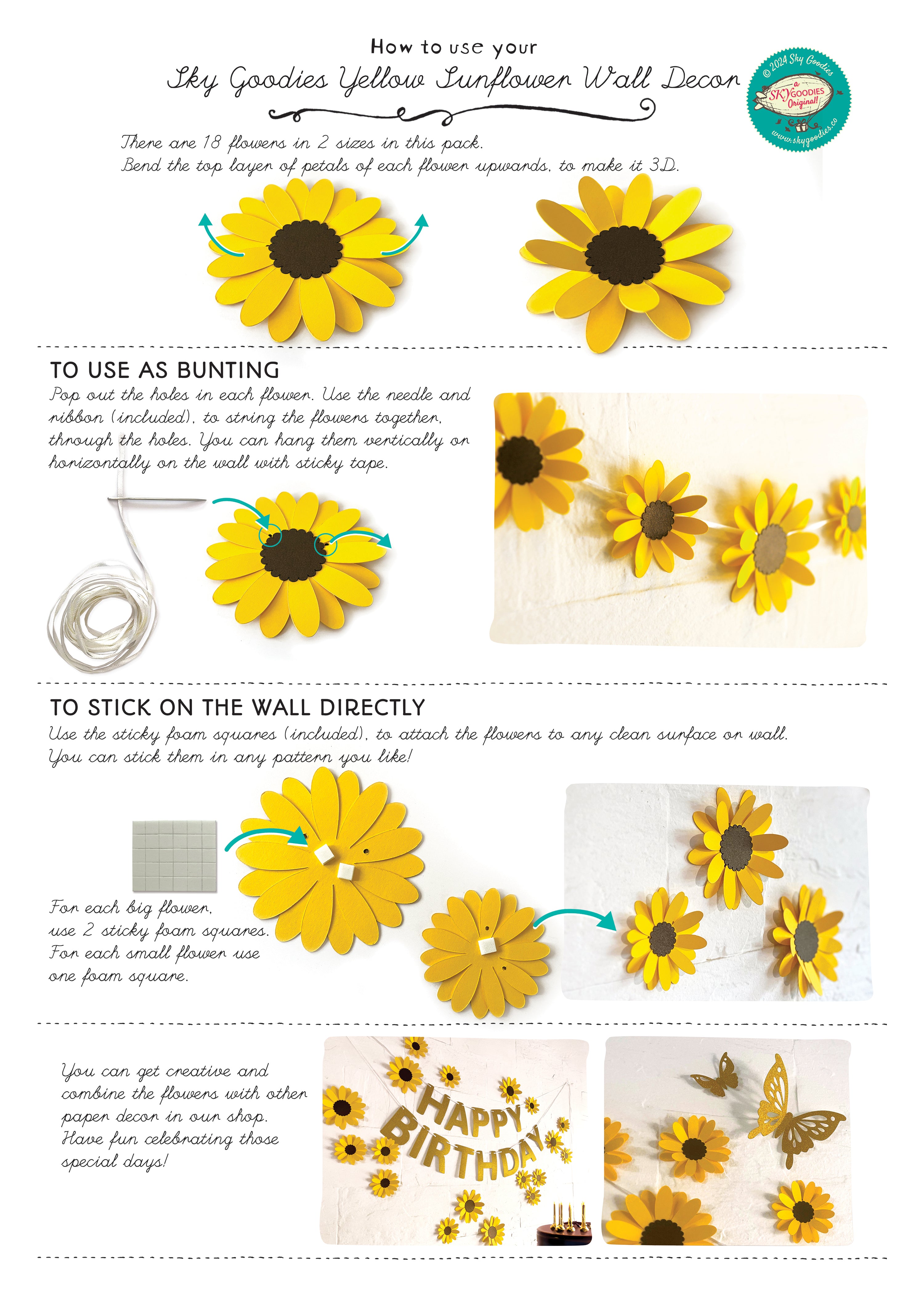 How to use your

Sky Goodies Yellow Sunflower Wall Decor

© 2024 Sky Goodies
a SKY GOODIES Original!
www.skygoodies.co

There are 18 flowers in 2 sizes in this pack.
Bend the top layer of petals of each flower upwards, to make it 3D.

TO USE AS BUNTING

Pop out the holes in each flower. Use the needle and ribbon (included), to string the flowers together, through the holes. You can hang them vertically or horizontally on the wall with sticky tape.

TO STICK ON THE WALL DIRECTLY

Use the sticky foam squares (included), to attach the flowers to any clean surface or wall.
You can stick them in any pattern you like!

For each big flower, use 2 sticky foam squares. For each small flower use one foam square.

You can get creative and combine the flowers with other paper decor in our shop. Have fun celebrating those special days!

HAPPY BIRTHDAY