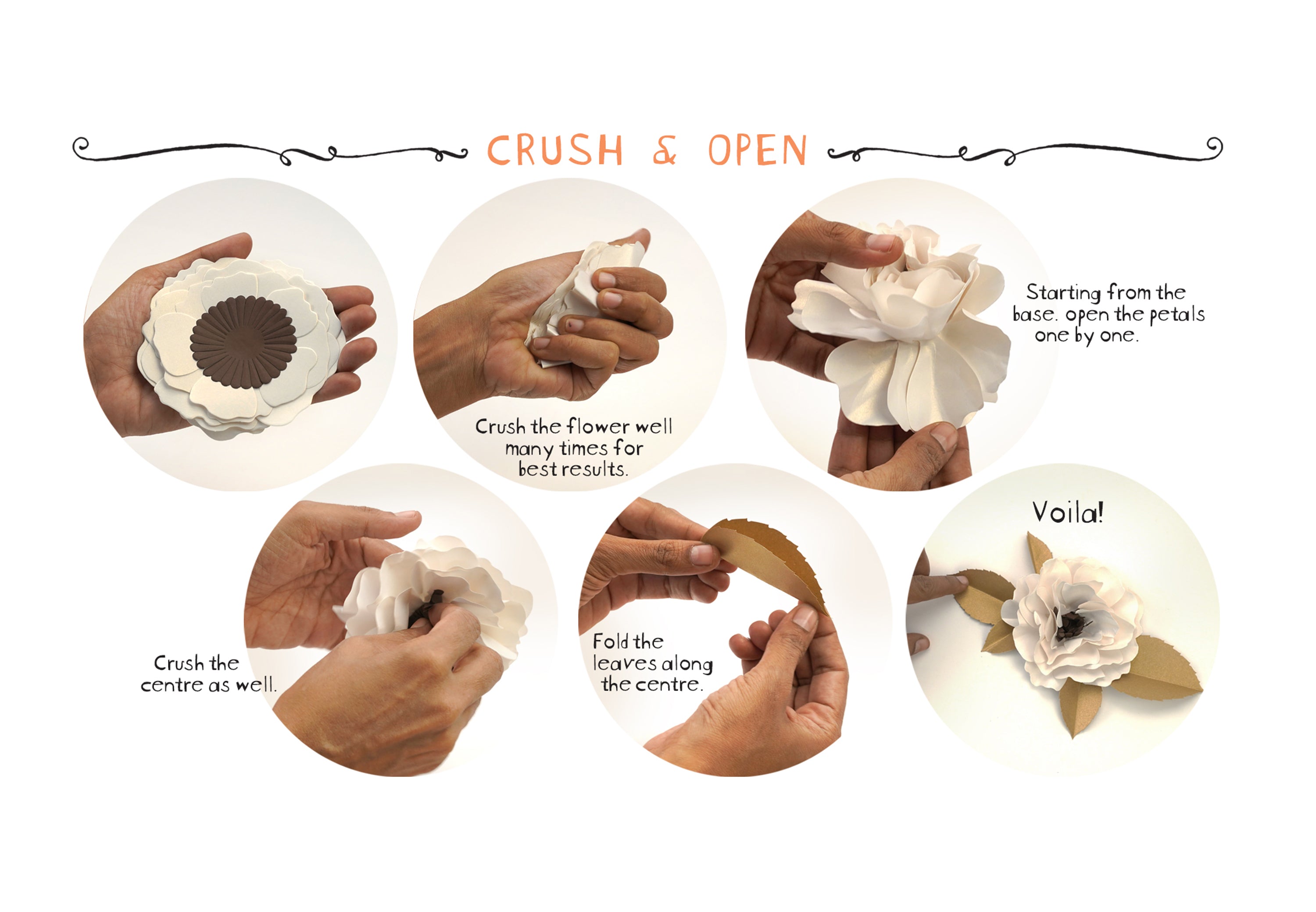 CRUSH & OPEN

Crush the flower well many times for best results.

Starting from the base. open the petals one by one.

Crush the centre as well.

Fold the leaves along the centre.

Voila!