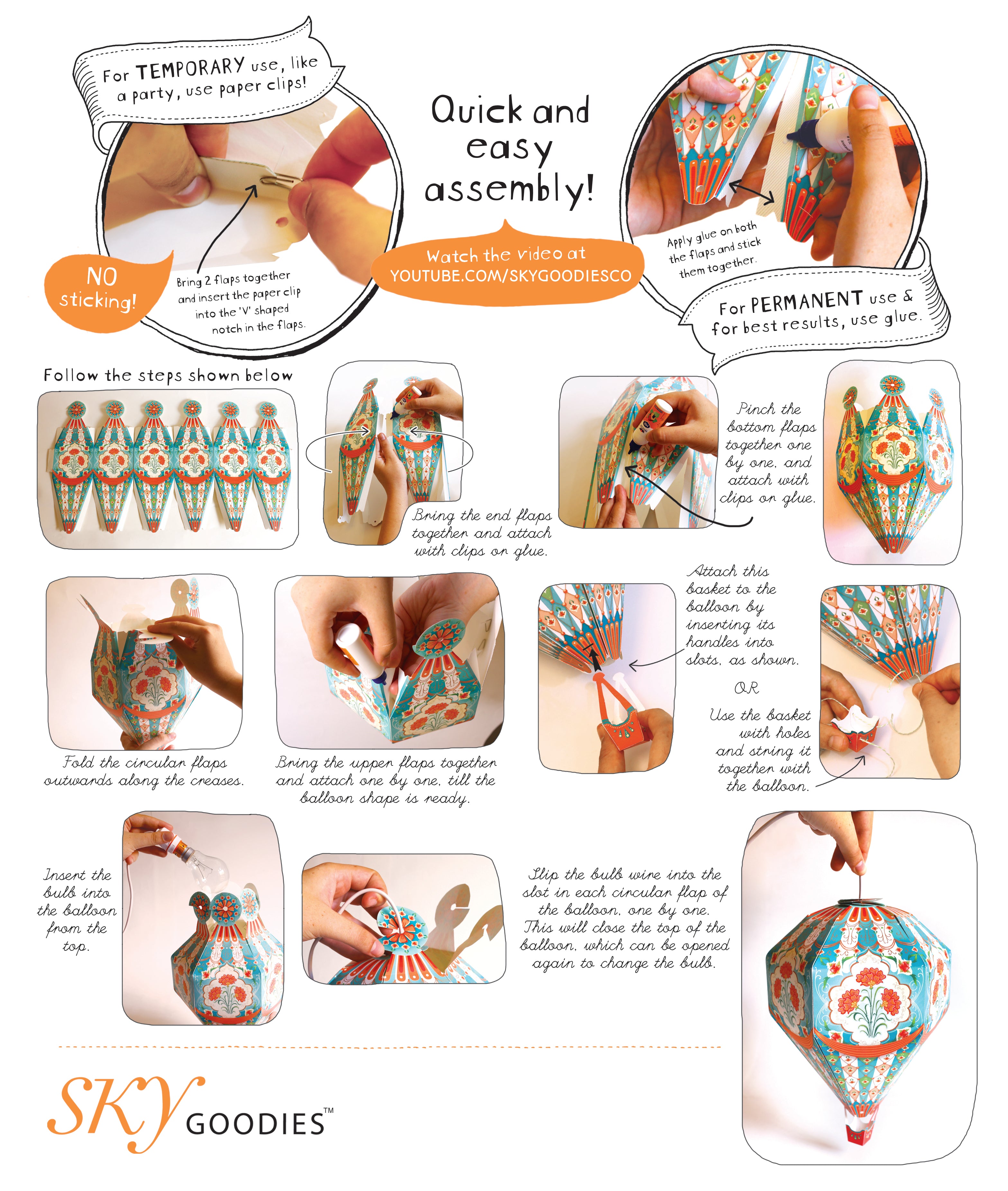 For TEMPORARY use, like a party, use paper clips!

NO sticking!

Bring 2 flaps together and insert the paper clip into the 'V' shaped notch in the flaps.

Quick and easy assembly!

Watch the video at YOUTUBE.COM/SKYGOODIESCO

Apply glue on both the flaps and stick them together.

For PERMANENT use & for best results, use glue.

Follow the steps shown below

Bring the end flaps together and attach with clips or glue.

Pinch the bottom flaps together one by one, and attach with clips or glue.

Fold the circular flaps outwards along the creases.

Bring the upper flaps together and attach one by one, till the balloon shape is ready.

Attach this basket to the balloon by inserting its handles into slots, as shown.

OR

Use the basket with holes and string it together with the balloon.

Insert the bulb into the balloon from the top.

Slip the bulb wire into the slot in each circular flap of the balloon, one by one. This will close the top of the balloon, which can be opened again to change the bulb.

SKY GOODIES™